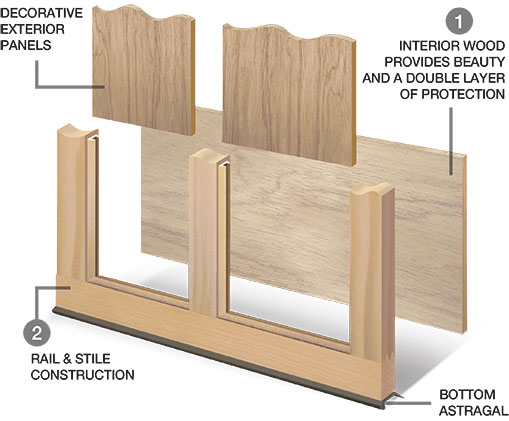 DECORATIVE EXTERIOR PANELS

1

INTERIOR WOOD PROVIDES BEAUTY AND A DOUBLE LAYER OF PROTECTION

2

RAIL & STILE CONSTRUCTION

BOTTOM ASTRAGAL